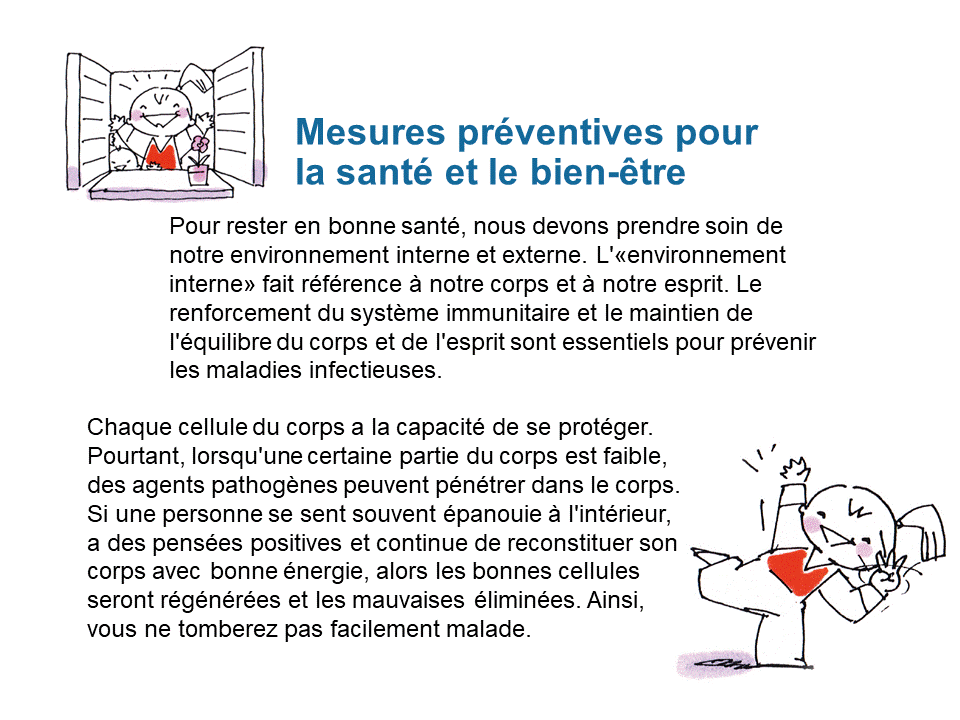 Mesures préventives pour la santé et le bien-être

Pour rester en bonne santé, nous devons prendre soin de notre environnement interne et externe. L'«environnement interne» fait référence à notre corps et à notre esprit. Le renforcement du système immunitaire et le maintien de l'équilibre du corps et de l'esprit sont essentiels pour prévenir les maladies infectieuses.

Chaque cellule du corps a la capacité de se protéger. Pourtant, lorsqu'une certaine partie du corps est faible, des agents pathogènes peuvent pénétrer dans le corps. Si une personne se sent souvent épanouie à l'intérieur, a des pensées positives et continue de reconstituer son corps avec bonne énergie, alors les bonnes cellules seront régénérées et les mauvaises éliminées. Ainsi, vous ne tomberez pas facilement malade.