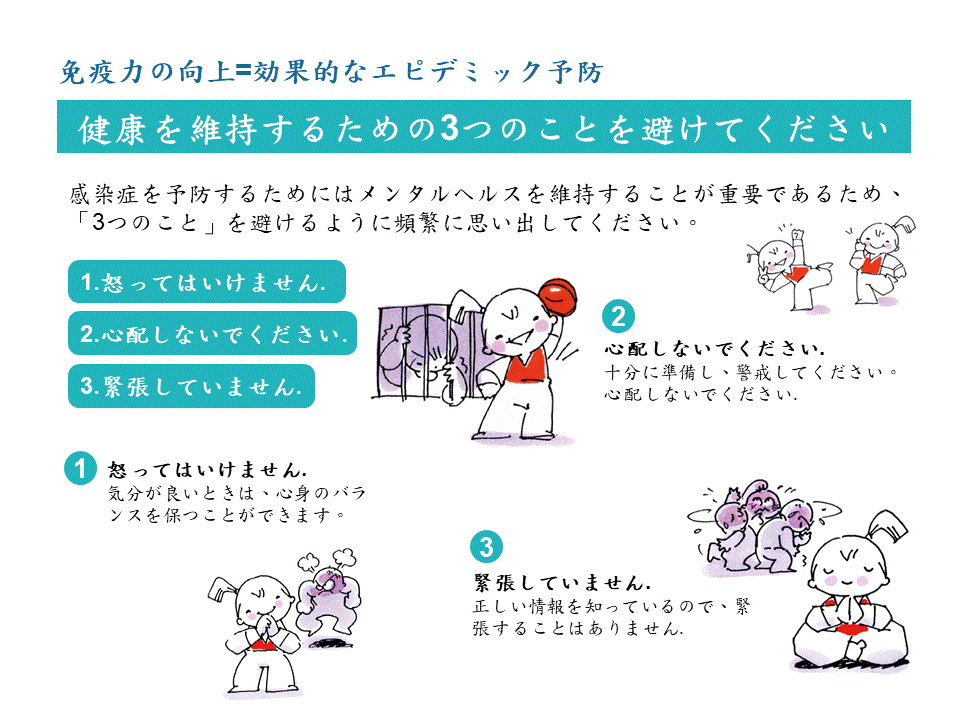 免疫力の向上=効果的なエピデミック予防

健康を維持するための3つのことを避けてください

感染症を予防するためにはメンタルヘルスを維持することが重要であるため、「3つのこと」を避けるように頻繁に思い出してください。

1.怒ってはいけません.

2.心配しないでください.

3.緊張していません.

2
心配しないでください.
十分に準備し、警戒してください。心配しないでください.

1
怒ってはいけません.
気分が良いときは、心身のバランスを保つことができます。

3
緊張していません.
正しい情報を知っているので、緊張することはありません.