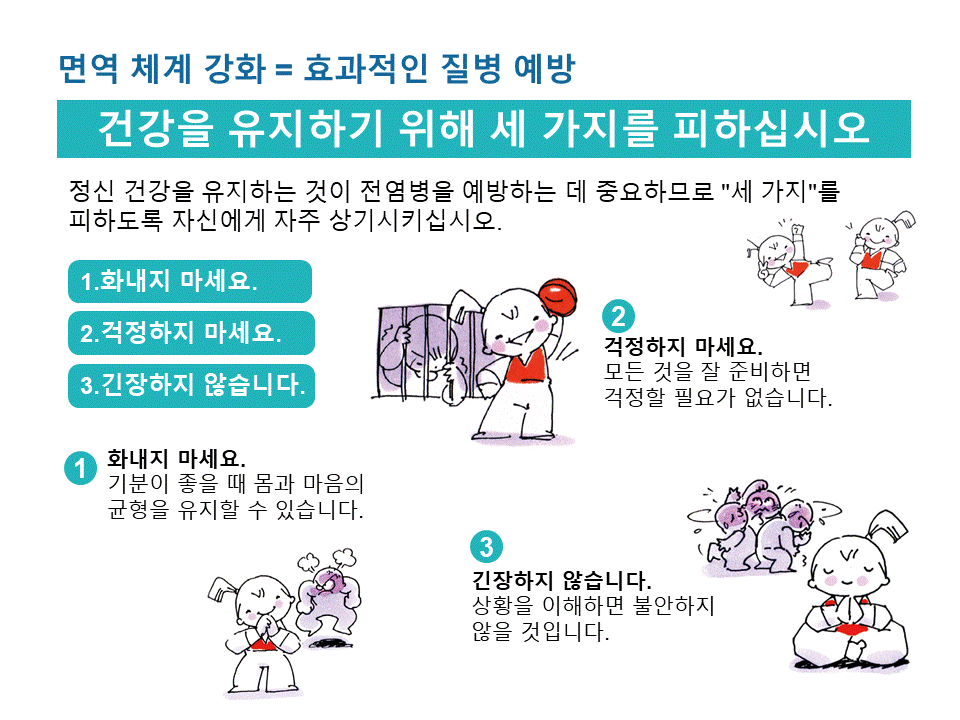 면역 체계 강화 = 효과적인 질병 예방

건강을 유지하기 위해 세 가지를 피하십시오

정신 건강을 유지하는 것이 전염병을 예방하는 데 중요하므로 "세 가지"를 피하도록 자신에게 자주 상기시키십시오.

1.화내지 마세요.

2.걱정하지 마세요.

3.긴장하지 않습니다.

2
걱정하지 마세요.
모든 것을 잘 준비하면 걱정할 필요가 없습니다.

1
화내지 마세요.
기분이 좋을 때 몸과 마음의 균형을 유지할 수 있습니다.

3
긴장하지 않습니다.
상황을 이해하면 불안하지 않을 것입니다.